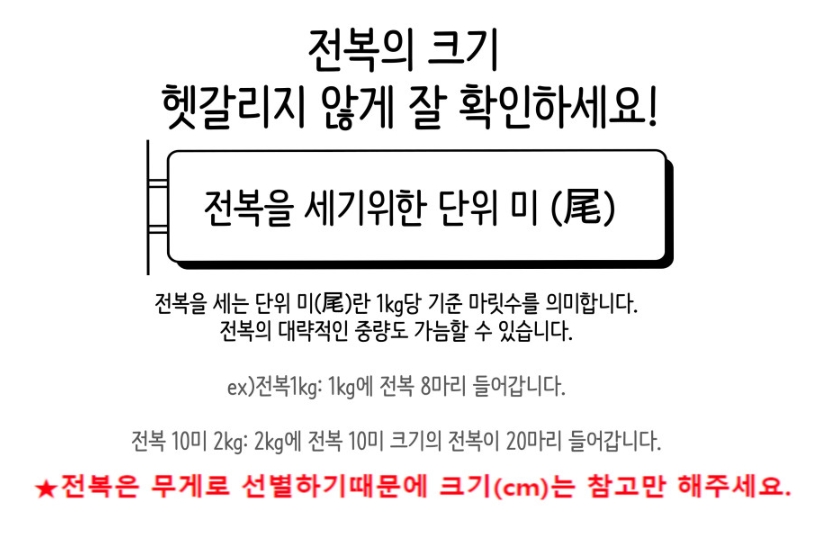 전복의 크기
헷갈리지 않게 잘 확인하세요!

전복을 세기위한 단위 미 (尾)

전복을 세는 단위 미(尾)란 1kg당 기준 마릿수를 의미합니다. 전복의 대략적인 중량도 가늠할 수 있습니다.

ex)전복1kg: 1kg에 전복 8마리 들어갑니다.

전복 10미 2kg: 2kg에 전복 10미 크기의 전복이 20마리 들어갑니다.

★전복은 무게로 선별하기때문에 크기(cm)는 참고만 해주세요.